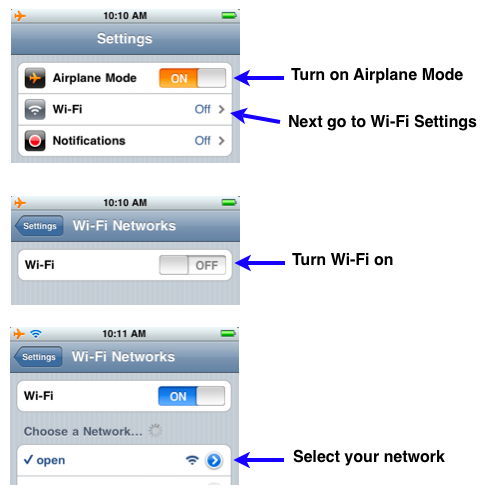 10:10 AM

Settings

Airplane Mode ON

Turn on Airplane Mode

Wi-Fi Off >

Next go to Wi-Fi Settings

Notifications Off >

10:10 AM

Settings Wi-Fi Networks

Wi-Fi OFF

Turn Wi-Fi on

10:11 AM

Settings Wi-Fi Networks

Wi-Fi ON

Choose a Network...

✓ open

Select your network